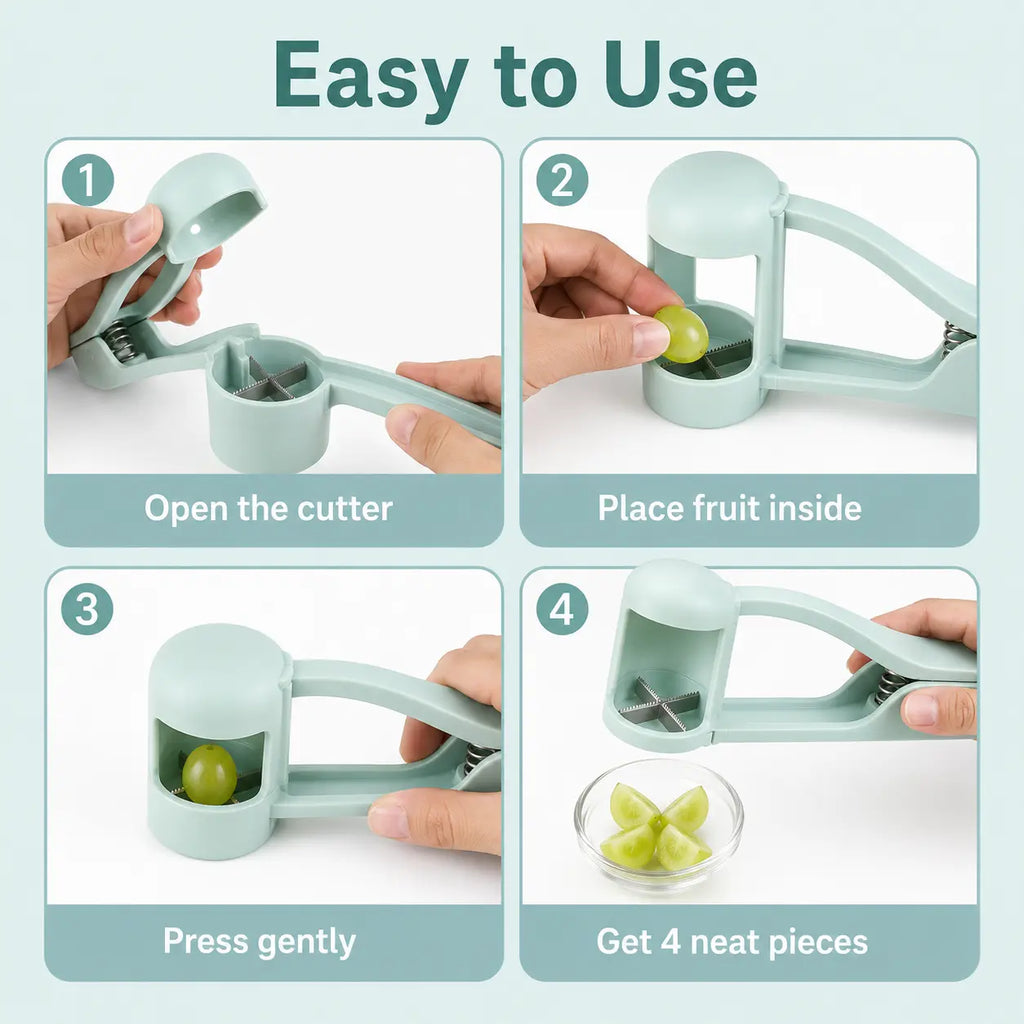 Easy to Use

1

Open the cutter

2

Place fruit inside

3

Press gently

4

Get 4 neat pieces